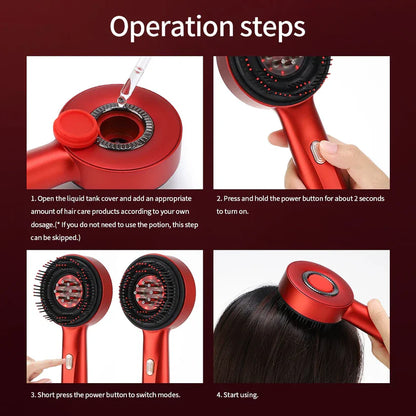 Operation steps

1. Open the liquid tank cover and add an appropriate amount of hair care products according to your own dosage.(* If you do not need to use the potion, this step can be skipped.)

2. Press and hold the power button for about 2 seconds to turn on.

3. Short press the power button to switch modes.

4. Start using.