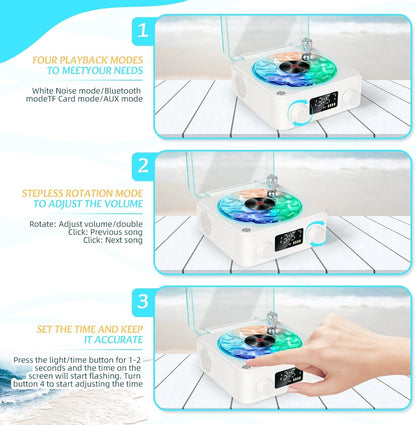 1

FOUR PLAYBACK MODES
TO MEETYOUR NEEDS

White Noise mode/Bluetooth modeTF Card mode/AUX mode

2

STEPLESS ROTATION MODE
TO ADJUST THE VOLUME

Rotate: Adjust volume/double Click: Previous song Click: Next song

3

SET THE TIME AND KEEP
IT ACCURATE

Press the light/time button for 1-2 seconds and the time on the screen will start flashing. Turn button 4 to start adjusting the time