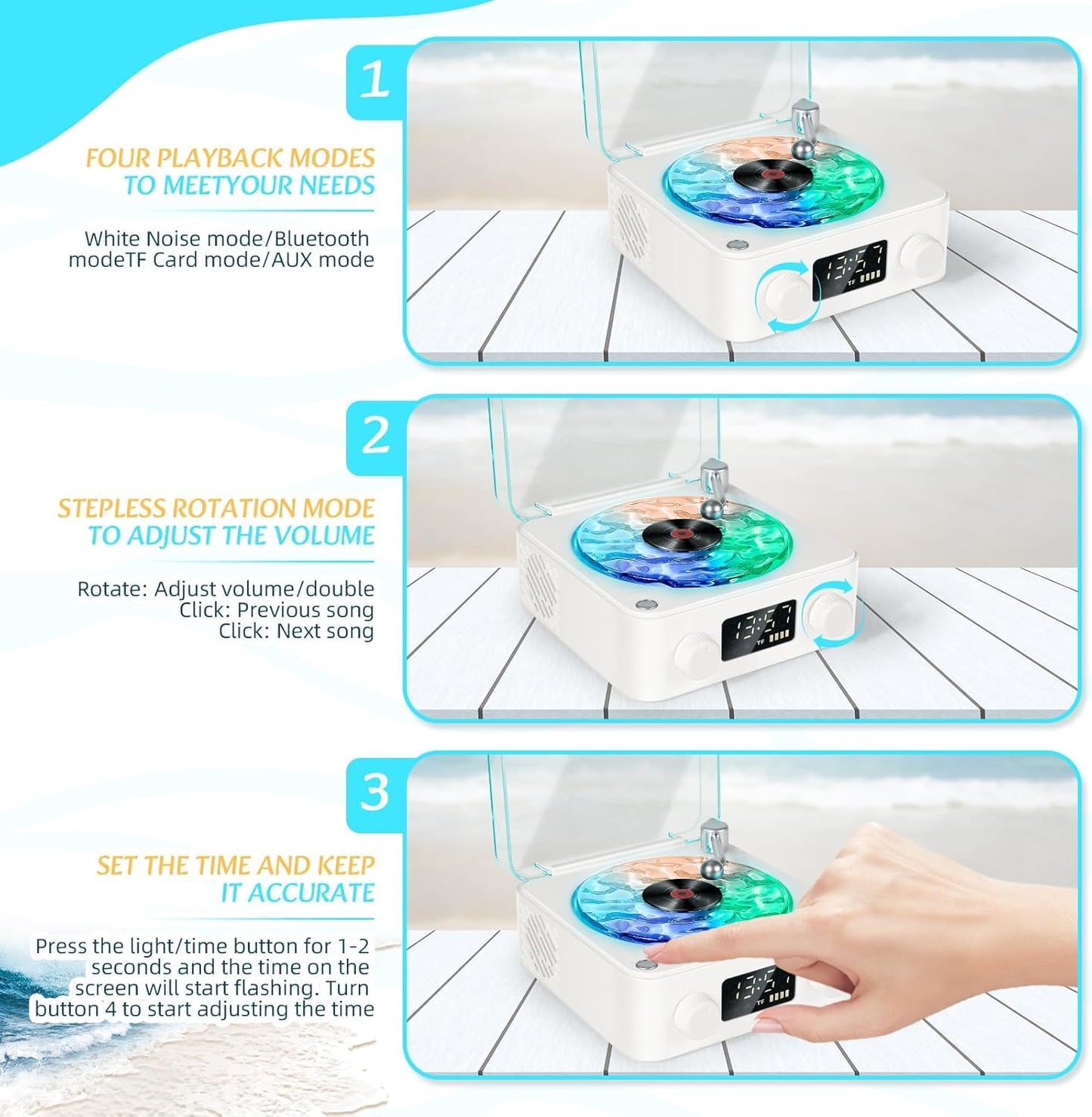 1

FOUR PLAYBACK MODES TO MEETYOUR NEEDS

White Noise mode/Bluetooth modeTF Card mode/AUX mode

13:57
TF

2

STEPLESS ROTATION MODE TO ADJUST THE VOLUME

Rotate: Adjust volume/double Click: Previous song Click: Next song

13:57
TF

3

SET THE TIME AND KEEP IT ACCURATE

Press the light/time button for 1-2 seconds and the time on the screen will start flashing. Turn button 4 to start adjusting the time

TF